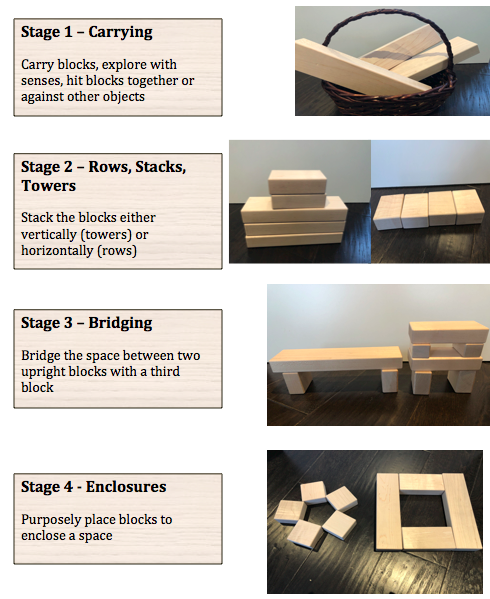 Stage 1 – Carrying

Carry blocks, explore with senses, hit blocks together or against other objects

Stage 2 – Rows, Stacks, Towers

Stack the blocks either vertically (towers) or horizontally (rows)

Stage 3 – Bridging

Bridge the space between two upright blocks with a third block

Stage 4 - Enclosures

Purposely place blocks to enclose a space